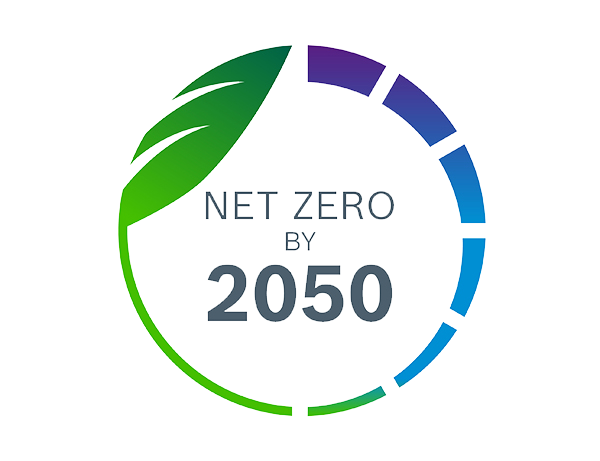 NET ZERO
BY
2050